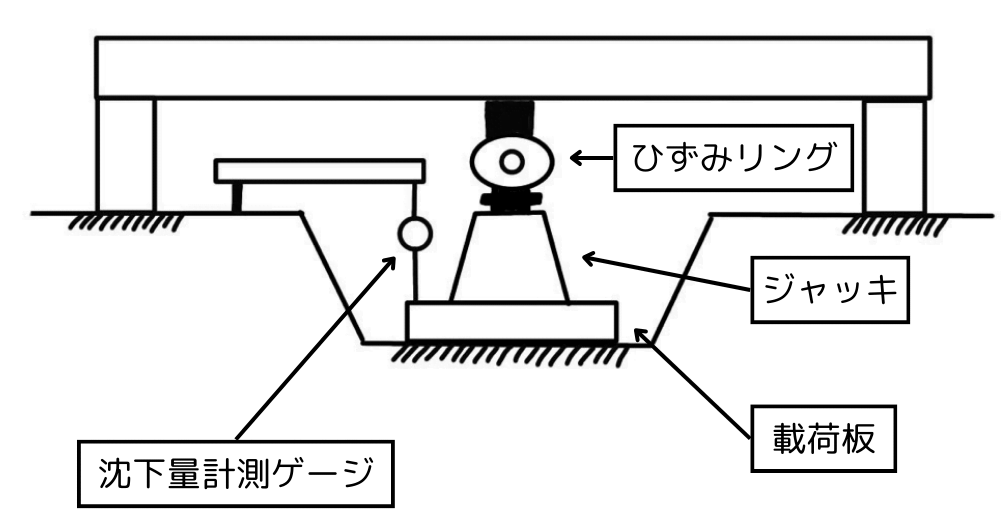 ひずみリング

ジャッキ

載荷板

沈下量計測ゲージ